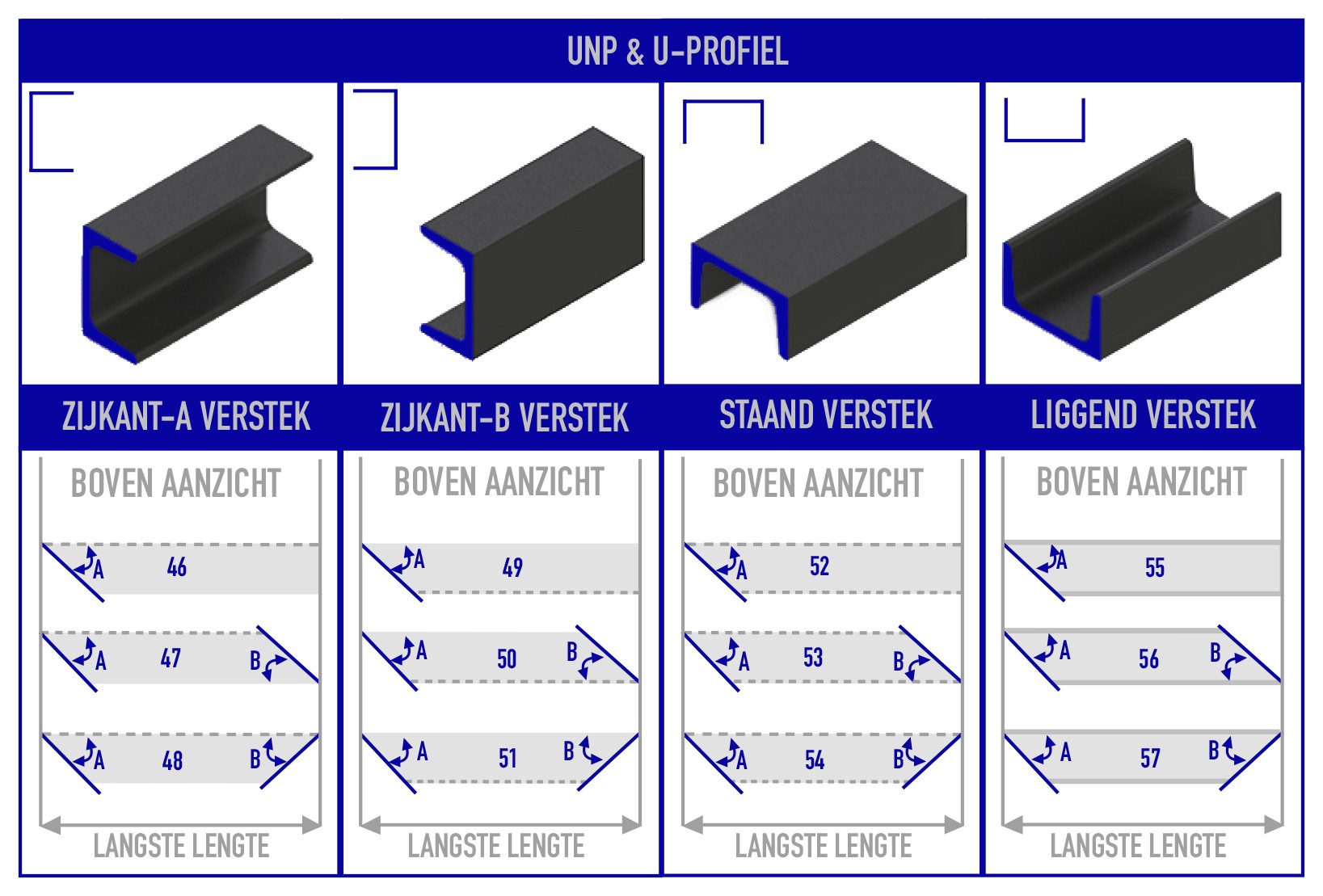 UNP & U-PROFIEL

ZIJKANT-A VERSTEK

BOVEN AANZICHT

A 46

A 47 B

A 48 B

LANGSTE LENGTE

ZIJKANT-B VERSTEK

BOVEN AANZICHT

A 49

A 50 B

A 51 B

LANGSTE LENGTE

STAAND VERSTEK

BOVEN AANZICHT

A 52

A 53 B

A 54 B

LANGSTE LENGTE

LIGGEND VERSTEK

BOVEN AANZICHT

A 55

A 56 B

A 57 B

LANGSTE LENGTE